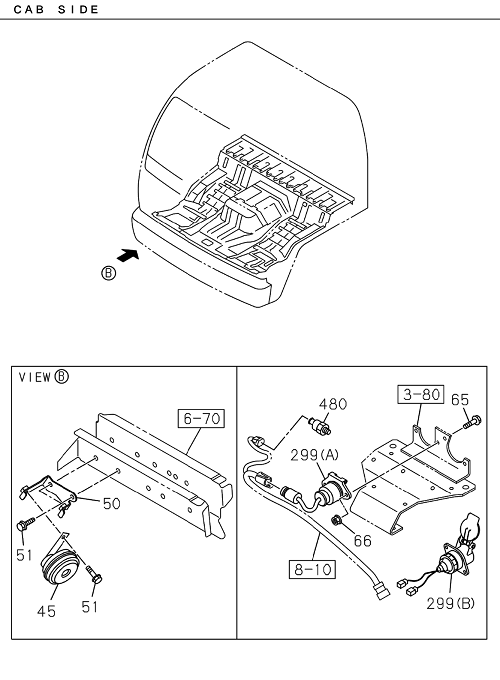 CAB SIDE

Ⓑ

VIEW Ⓑ

6-70

50

51

45

51

480

3-80

65

299(A)

66

8-10

299(B)